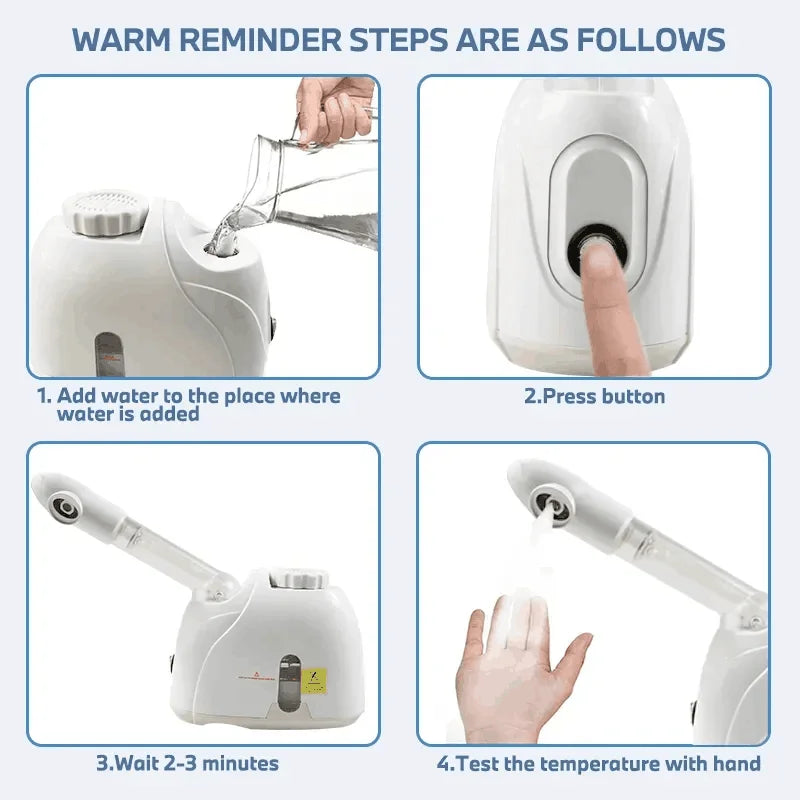 WARM REMINDER STEPS ARE AS FOLLOWS

1. Add water to the place where water is added

2.Press button

3.Wait 2-3 minutes

4.Test the temperature with hand